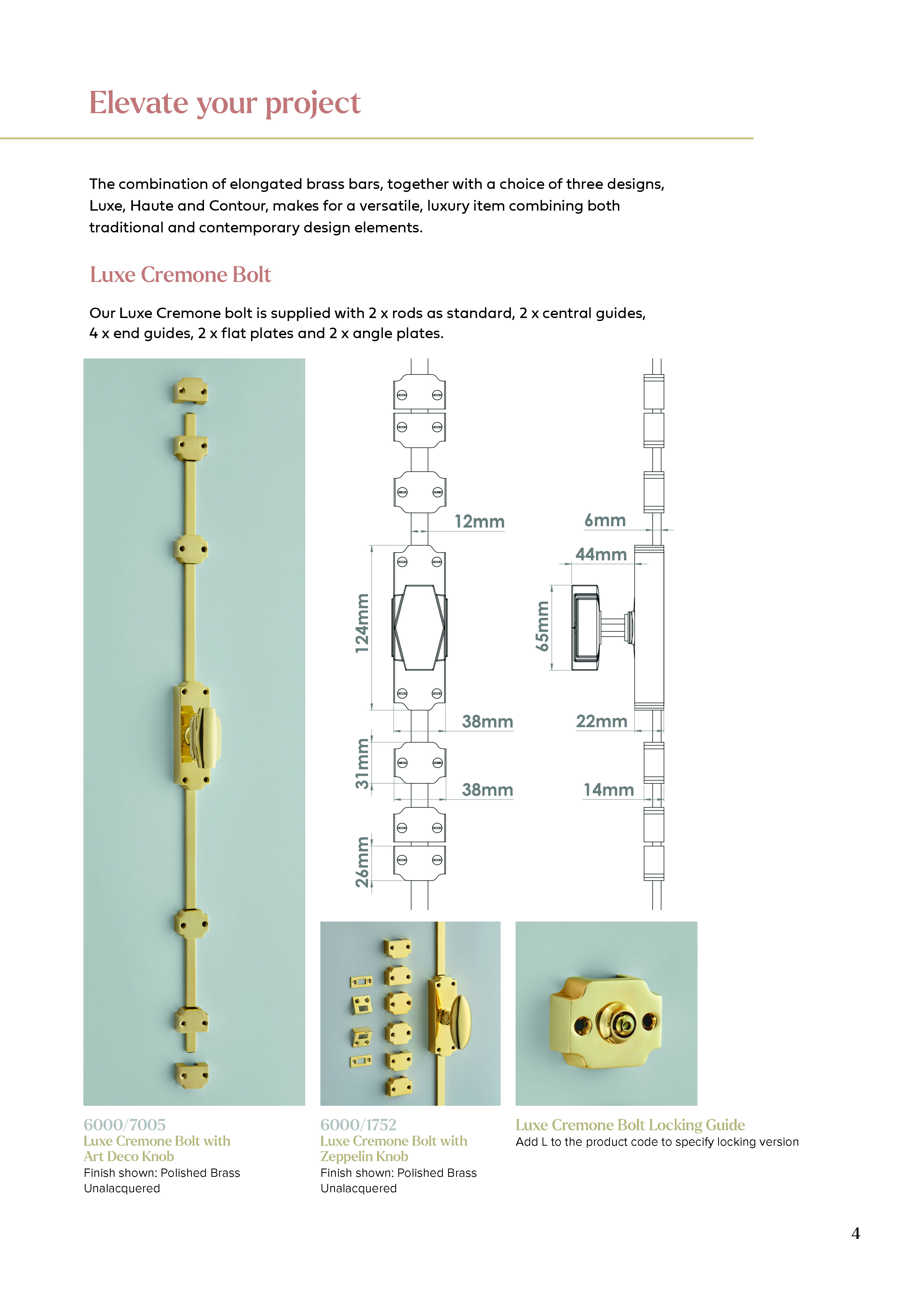 Elevate your project

The combination of elongated brass bars, together with a choice of three designs, Luxe, Haute and Contour, makes for a versatile, luxury item combining both traditional and contemporary design elements.

Luxe Cremone Bolt

Our Luxe Cremone bolt is supplied with 2 x rods as standard, 2 x central guides, 4 x end guides, 2 x flat plates and 2 x angle plates.

12mm
124mm
38mm
31mm
38mm
26mm
6mm
44mm
65mm
22mm
14mm

6000/7005
Luxe Cremone Bolt with Art Deco Knob
Finish shown: Polished Brass Unalacquered

6000/1752
Luxe Cremone Bolt with Zeppelin Knob
Finish shown: Polished Brass Unalacquered

Luxe Cremone Bolt Locking Guide
Add L to the product code to specify locking version

4